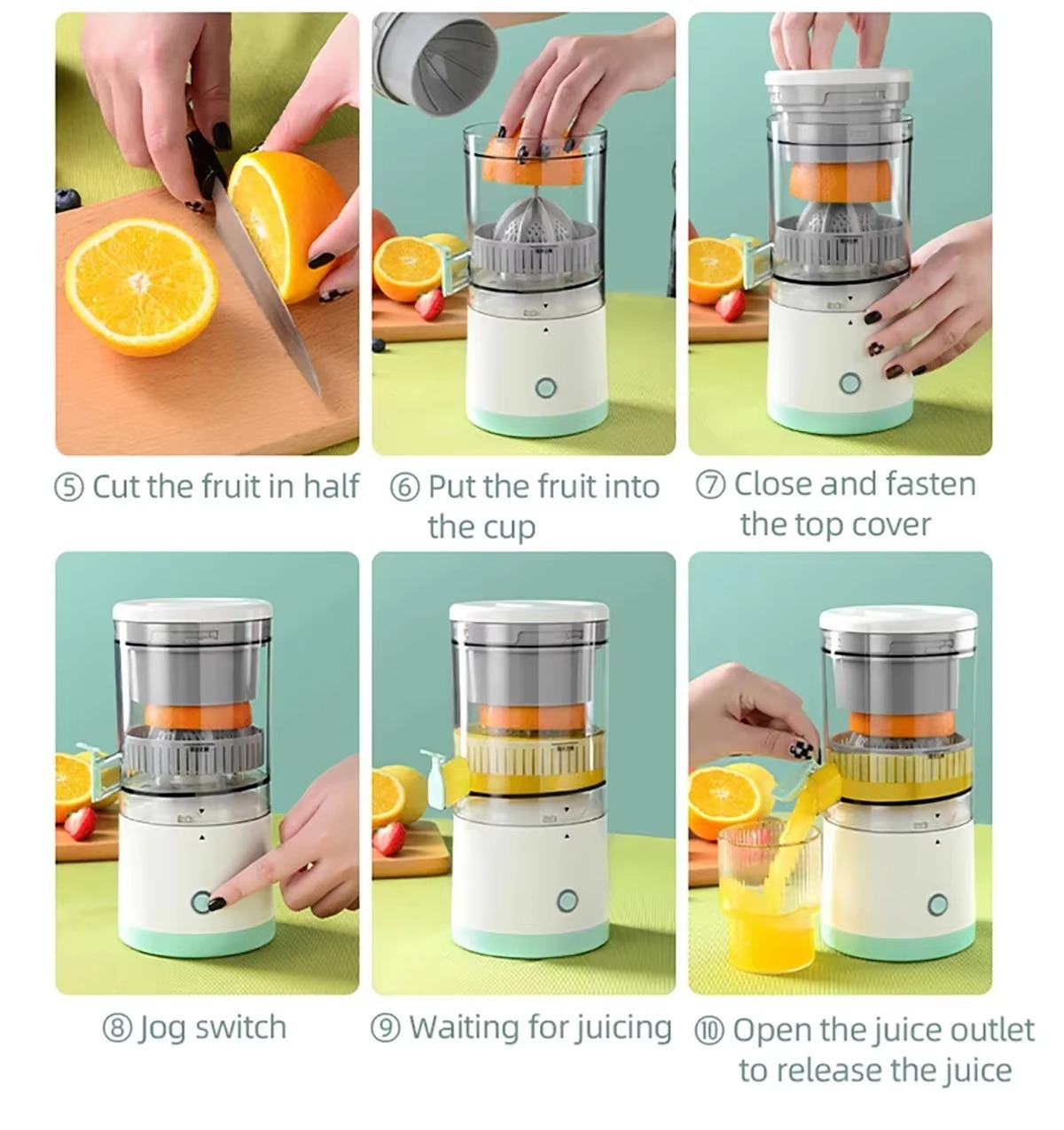 ⑤ Cut the fruit in half

⑥ Put the fruit into the cup

⑦ Close and fasten the top cover

⑧ Jog switch

⑨ Waiting for juicing

⑩ Open the juice outlet to release the juice